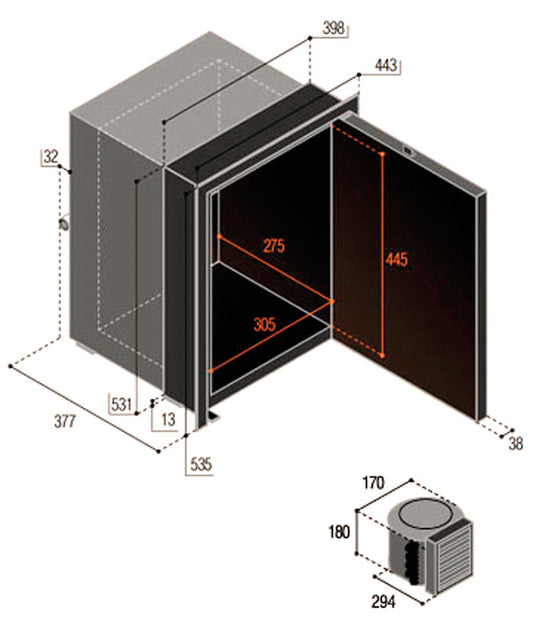 398
443
32
275
445
305
531
13
377
535
38
170
180
294