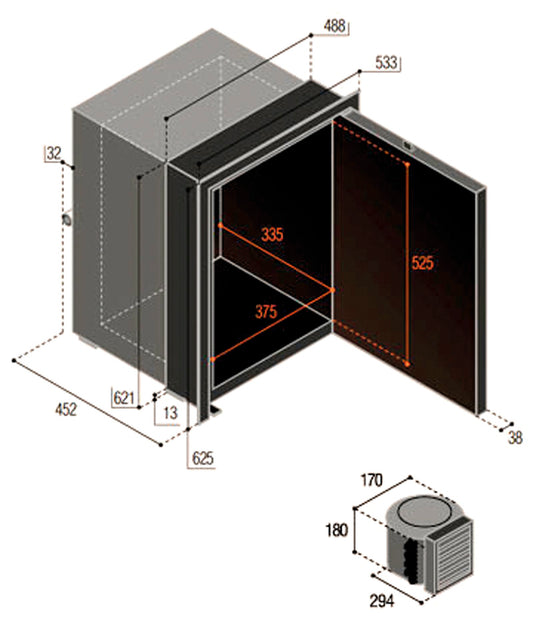 488
533
32
335
525
375
621
13
452
625
38
170
180
294